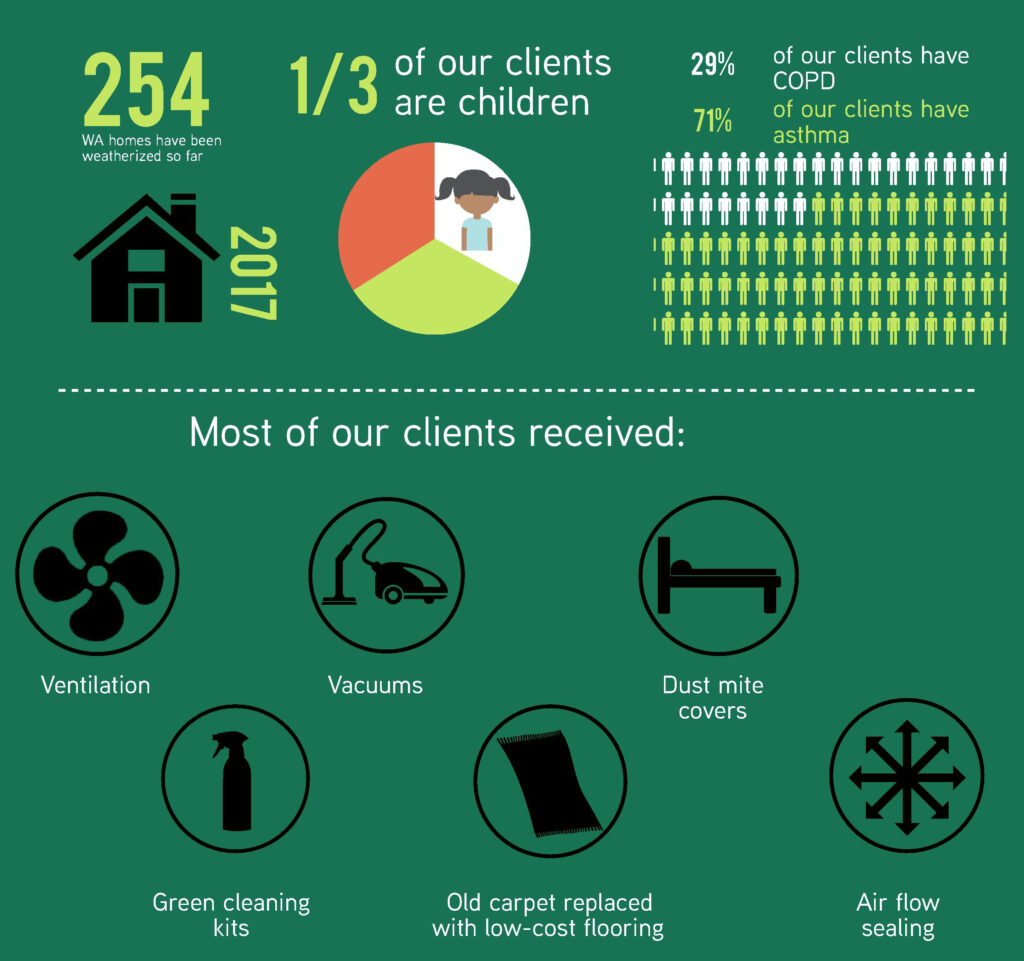 254
WA homes have been weatherized so far

2017

1/3 of our clients are children

29% of our clients have COPD
71% of our clients have asthma

Most of our clients received:

Ventilation

Vacuums

Dust mite covers

Green cleaning kits

Old carpet replaced with low-cost flooring

Air flow sealing